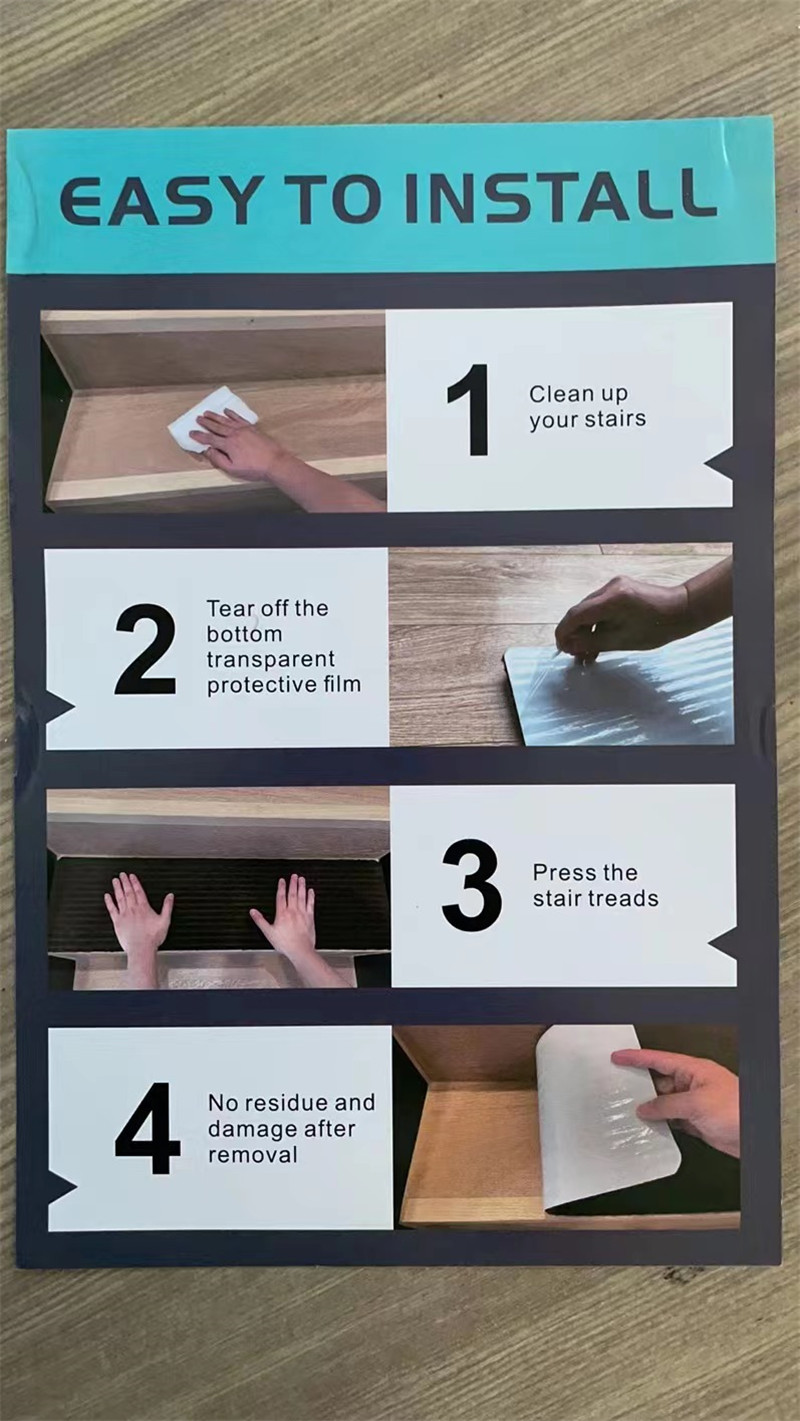 EASY TO INSTALL

1 Clean up your stairs

2 Tear off the bottom transparent protective film

3 Press the stair treads

4 No residue and damage after removal